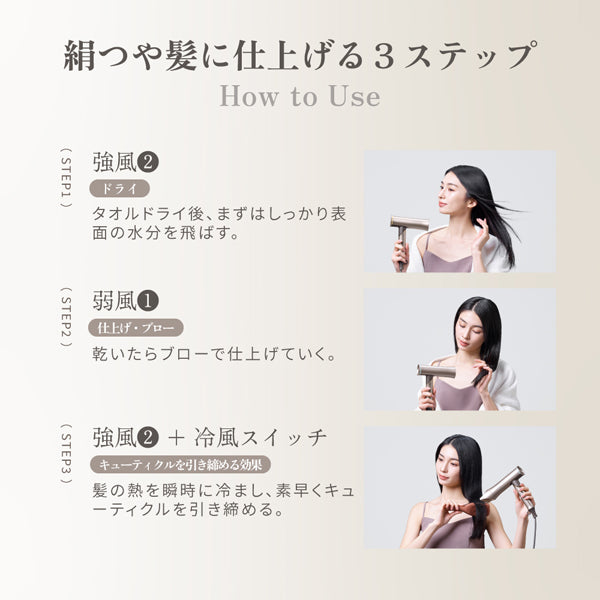 絹つや髪に仕上げる３ステップ
How to Use

（STEP1）
強風❷
ドライ
タオルドライ後、まずはしっかり表面の水分を飛ばす。

（STEP2）
弱風❶
仕上げ・ブロー
乾いたらブローで仕上げていく。

（STEP3）
強風❷ ＋ 冷風スイッチ
キューティクルを引き締める効果
髪の熱を瞬時に冷まし、素早くキューティクルを引き締める。